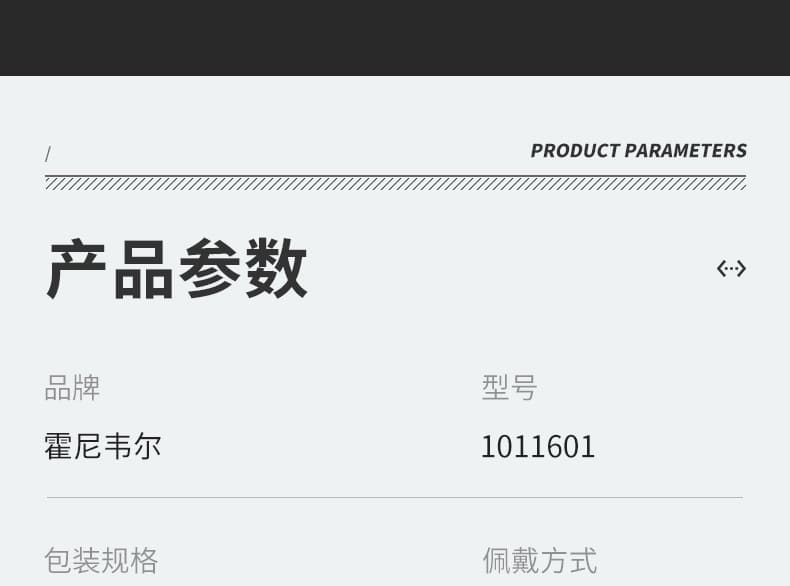 /

PRODUCT PARAMETERS

产品参数

品牌
霍尼韦尔

型号
1011601

包装规格

佩戴方式